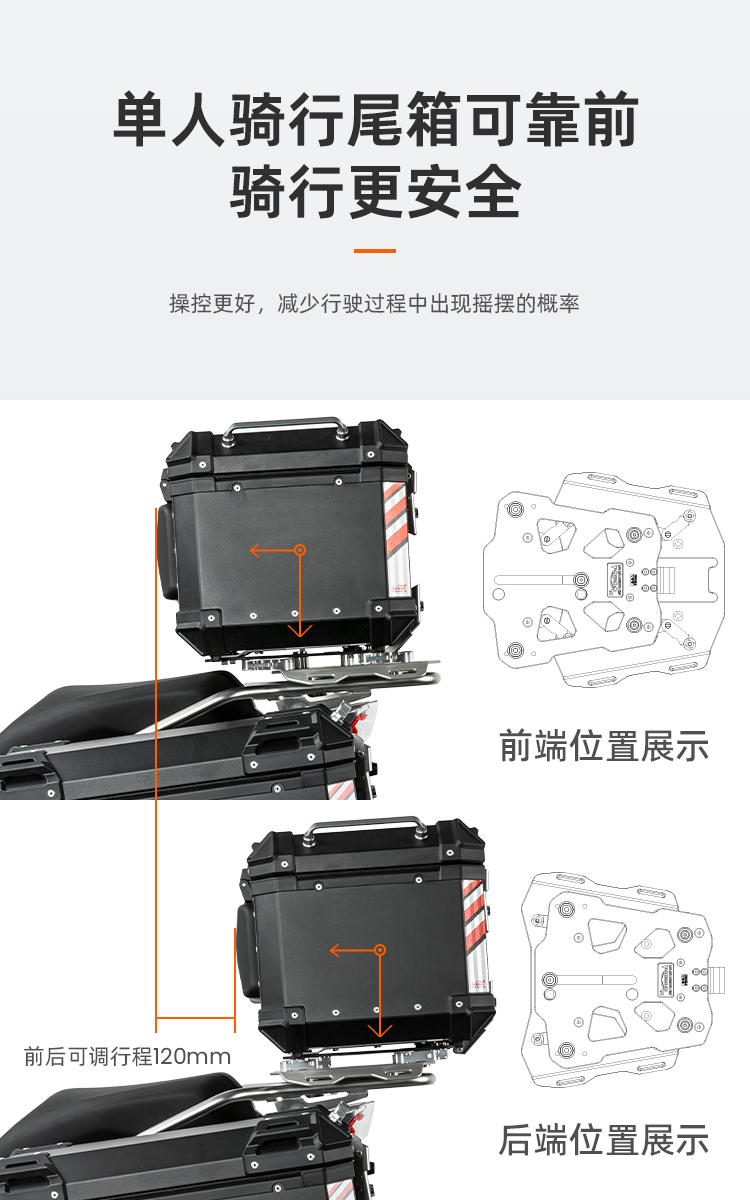 单人骑行尾箱可靠前
骑行更安全

操控更好，减少行驶过程中出现摇摆的概率

前端位置展示

前后可调行程120mm

后端位置展示