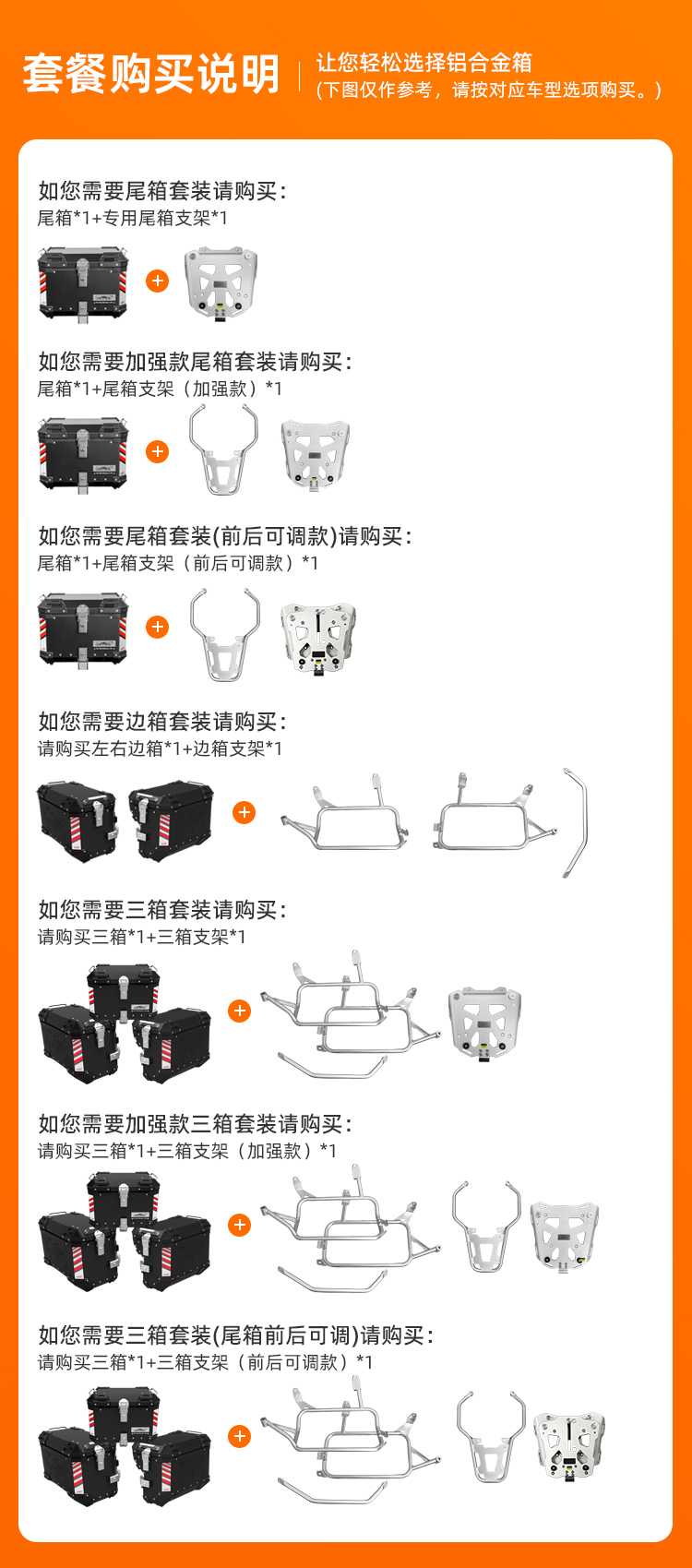 套餐购买说明

让您轻松选择铝合金箱
(下图仅作参考，请按对应车型选项购买。)

如您需要尾箱套装请购买：
尾箱*1+专用尾箱支架*1

+

如您需要加强款尾箱套装请购买：
尾箱*1+尾箱支架（加强款）*1

+

如您需要尾箱套装(前后可调款)请购买：
尾箱*1+尾箱支架（前后可调款）*1

+

如您需要边箱套装请购买：
请购买左右边箱*1+边箱支架*1

+

如您需要三箱套装请购买：
请购买三箱*1+三箱支架*1

+

如您需要加强款三箱套装请购买：
请购买三箱*1+三箱支架（加强款）*1

+

如您需要三箱套装(尾箱前后可调)请购买：
请购买三箱*1+三箱支架（前后可调款）*1

+