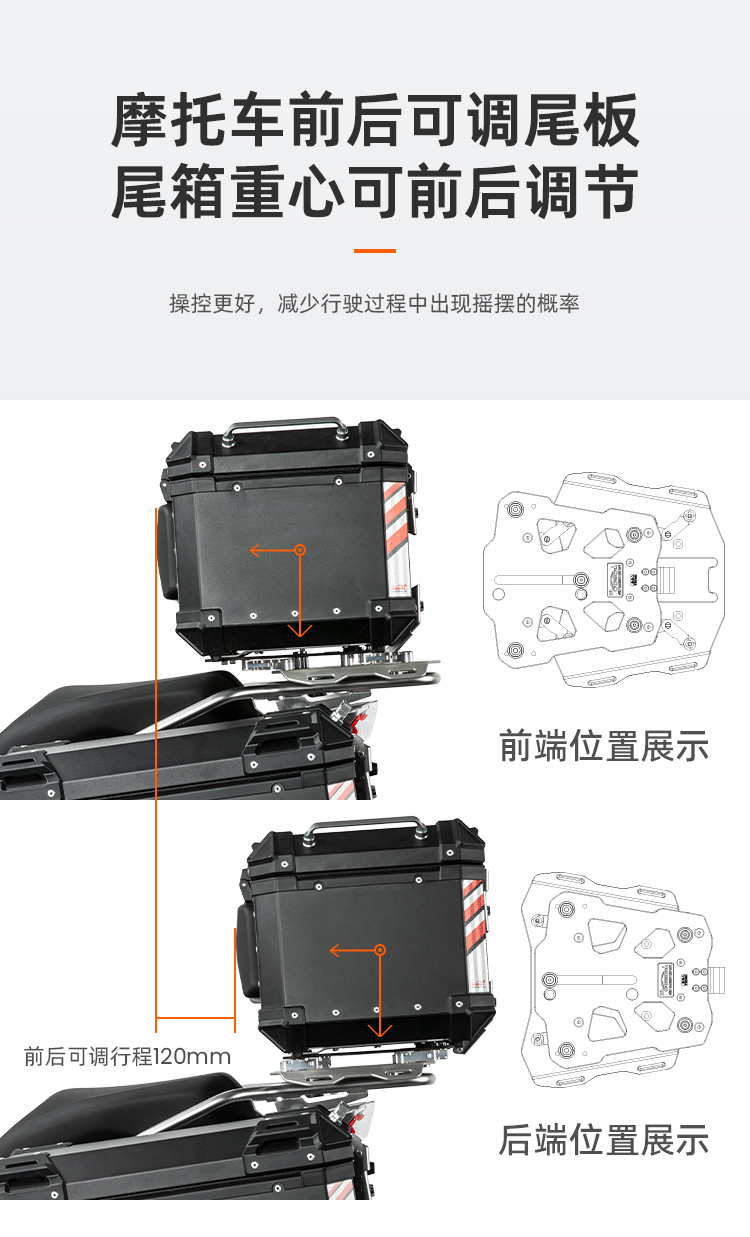 摩托车前后可调尾板
尾箱重心可前后调节

操控更好，减少行驶过程中出现摇摆的概率

前端位置展示

前后可调行程120mm

后端位置展示