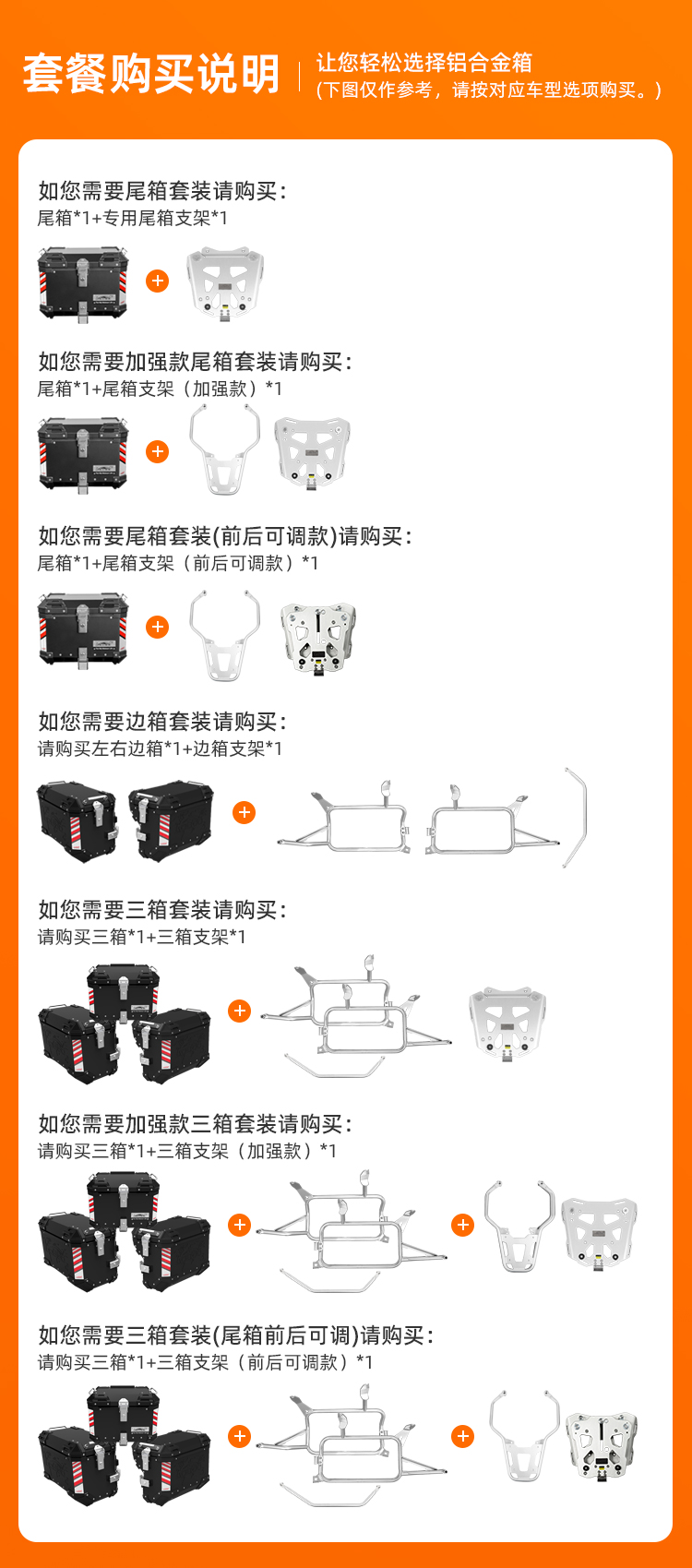 套餐购买说明

让您轻松选择铝合金箱
(下图仅作参考，请按对应车型选项购买。)

如您需要尾箱套装请购买：
尾箱*1+专用尾箱支架*1

+

如您需要加强款尾箱套装请购买：
尾箱*1+尾箱支架（加强款）*1

+

如您需要尾箱套装(前后可调款)请购买：
尾箱*1+尾箱支架（前后可调款）*1

+

如您需要边箱套装请购买：
请购买左右边箱*1+边箱支架*1

+

如您需要三箱套装请购买：
请购买三箱*1+三箱支架*1

+

如您需要加强款三箱套装请购买：
请购买三箱*1+三箱支架（加强款）*1

+ +

如您需要三箱套装(尾箱前后可调)请购买：
请购买三箱*1+三箱支架（前后可调款）*1

+ +