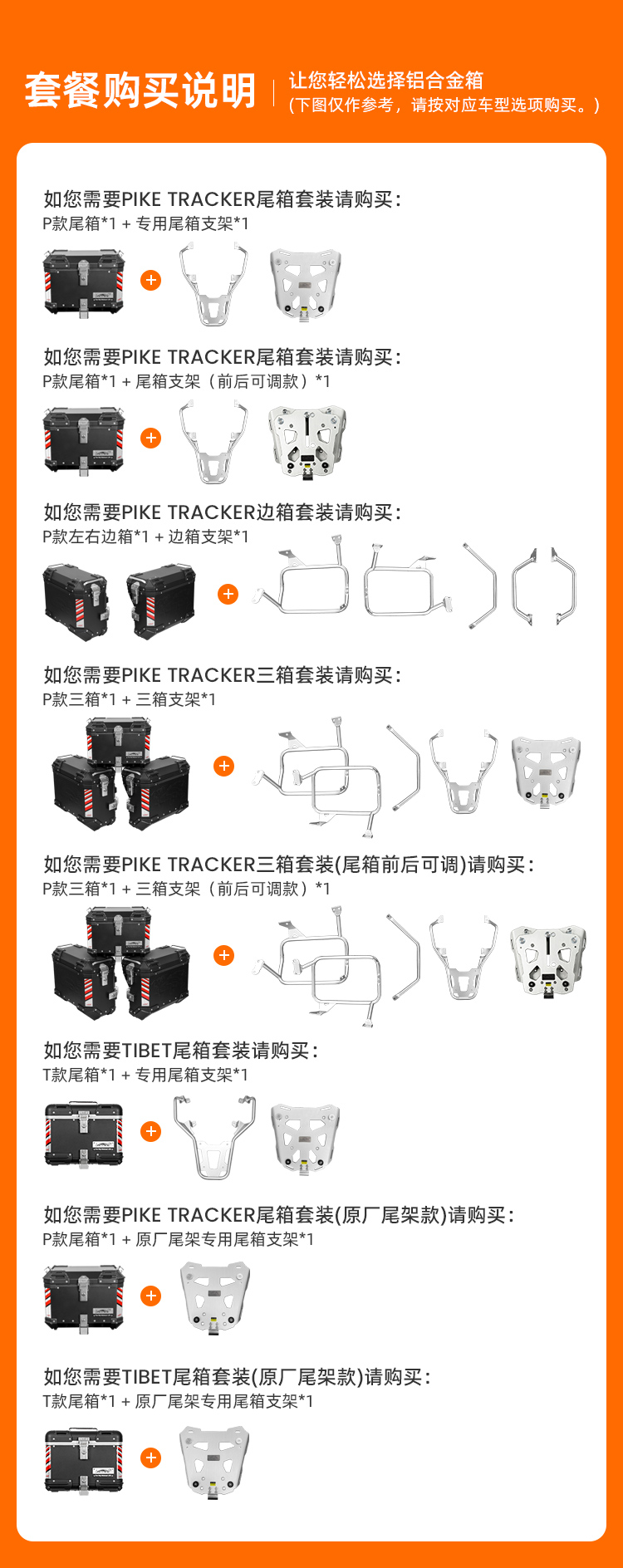 套餐购买说明
让您轻松选择铝合金箱
(下图仅作参考，请按对应车型选项购买。)

如您需要PIKE TRACKER尾箱套装请购买：
P款尾箱*1 + 专用尾箱支架*1

+

如您需要PIKE TRACKER尾箱套装请购买：
P款尾箱*1 + 尾箱支架（前后可调款）*1

+

如您需要PIKE TRACKER边箱套装请购买：
P款左右边箱*1 + 边箱支架*1

+

如您需要PIKE TRACKER三箱套装请购买：
P款三箱*1 + 三箱支架*1

+

如您需要PIKE TRACKER三箱套装(尾箱前后可调)请购买：
P款三箱*1 + 三箱支架（前后可调款）*1

+

如您需要TIBET尾箱套装请购买：
T款尾箱*1 + 专用尾箱支架*1

+

如您需要PIKE TRACKER尾箱套装(原厂尾架款)请购买：
P款尾箱*1 + 原厂尾架专用尾箱支架*1

+

如您需要TIBET尾箱套装(原厂尾架款)请购买：
T款尾箱*1 + 原厂尾架专用尾箱支架*1

+