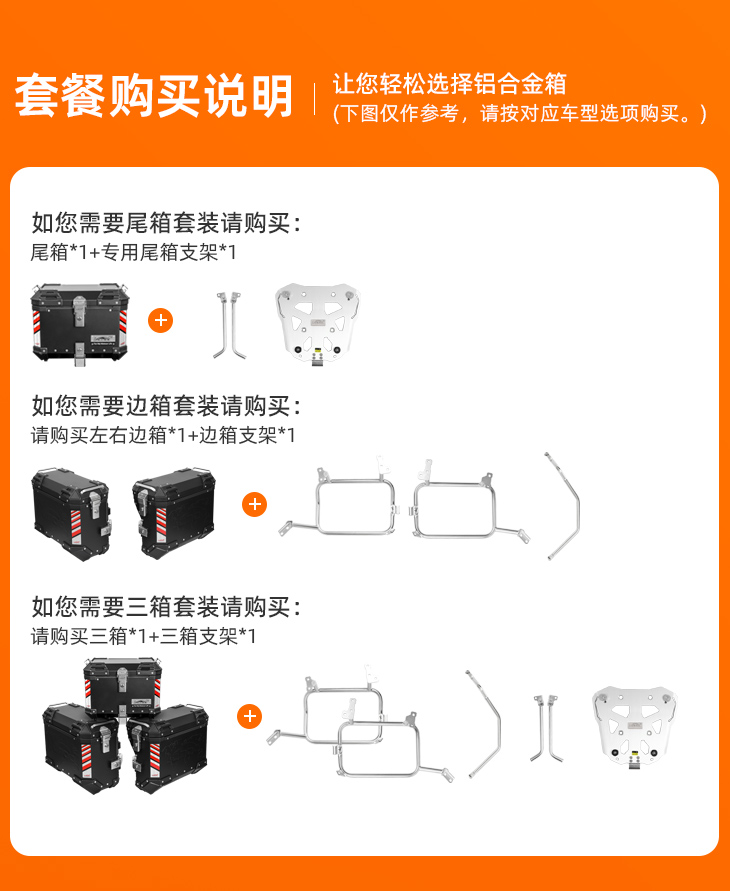 套餐购买说明

让您轻松选择铝合金箱
(下图仅作参考，请按对应车型选项购买。)

如您需要尾箱套装请购买：
尾箱*1+专用尾箱支架*1

+

如您需要边箱套装请购买：
请购买左右边箱*1+边箱支架*1

+

如您需要三箱套装请购买：
请购买三箱*1+三箱支架*1

+