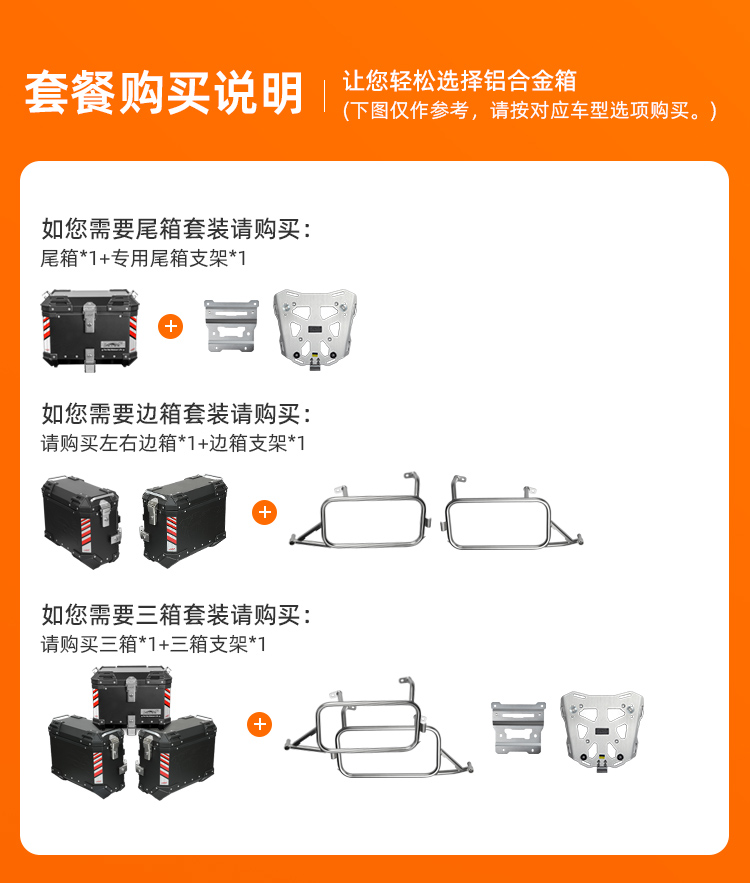 套餐购买说明

让您轻松选择铝合金箱
(下图仅作参考，请按对应车型选项购买。)

如您需要尾箱套装请购买：
尾箱*1+专用尾箱支架*1

+

如您需要边箱套装请购买：
请购买左右边箱*1+边箱支架*1

+

如您需要三箱套装请购买：
请购买三箱*1+三箱支架*1

+