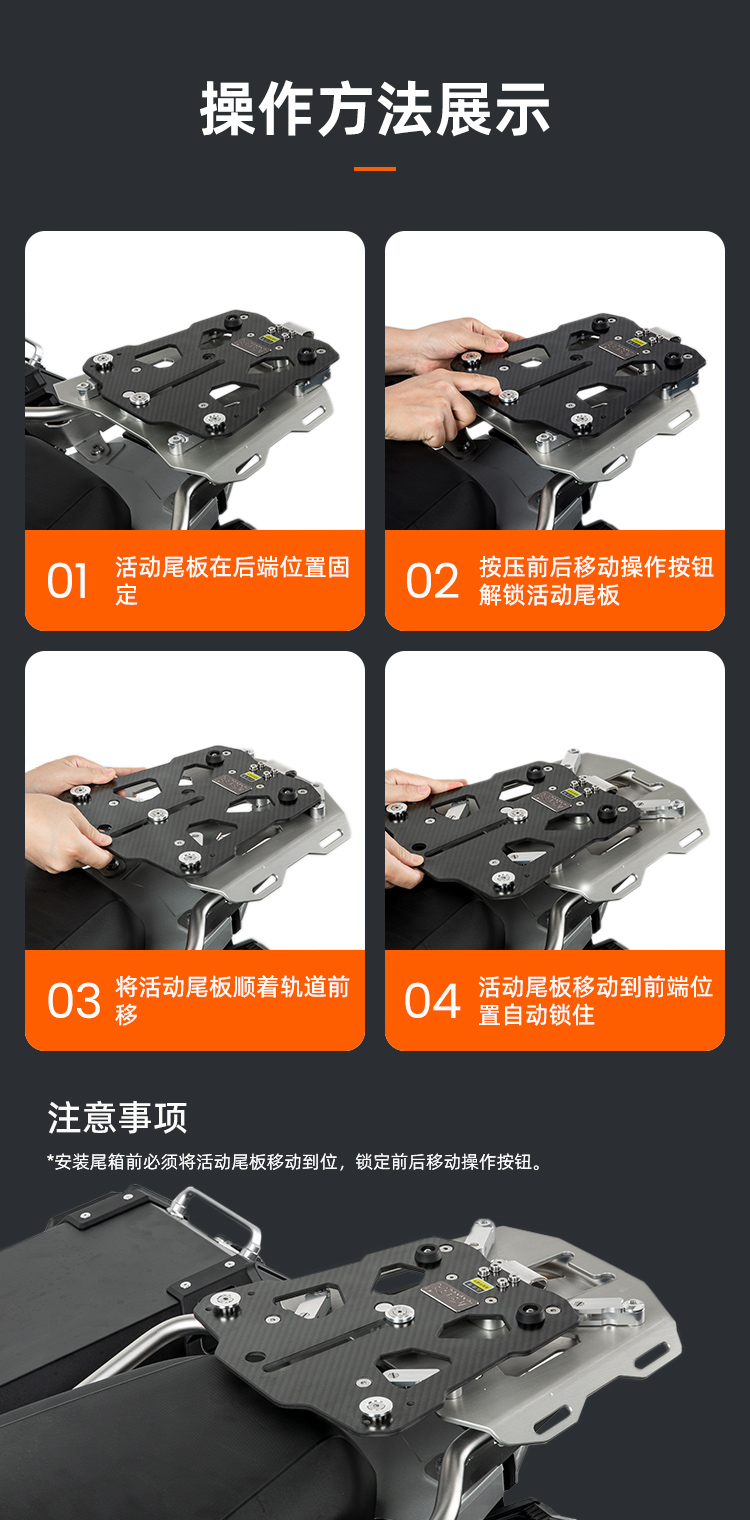 操作方法展示

01 活动尾板在后端位置固定

02 按压前后移动操作按钮解锁活动尾板

03 将活动尾板顺着轨道前移

04 活动尾板移动到前端位置自动锁住

注意事项

*安装尾箱前必须将活动尾板移动到位，锁定前后移动操作按钮。