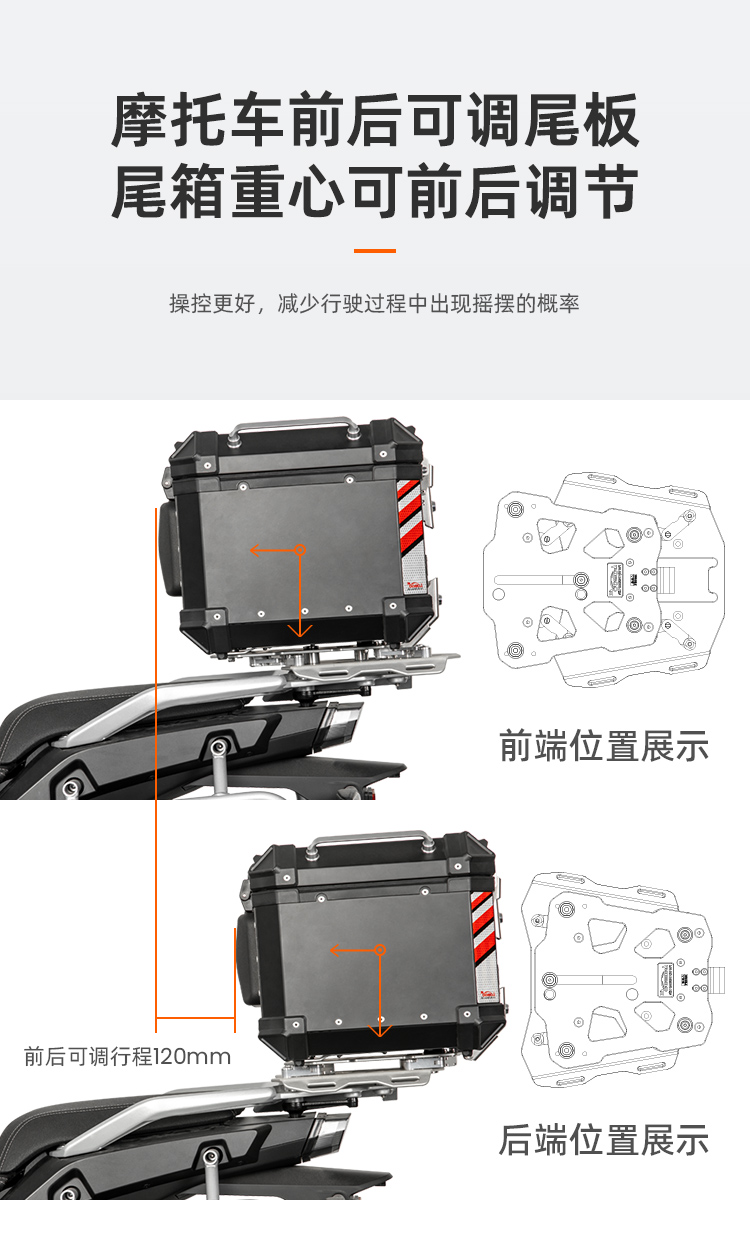 摩托车前后可调尾板
尾箱重心可前后调节

操控更好，减少行驶过程中出现摇摆的概率

前端位置展示

前后可调行程120mm

后端位置展示