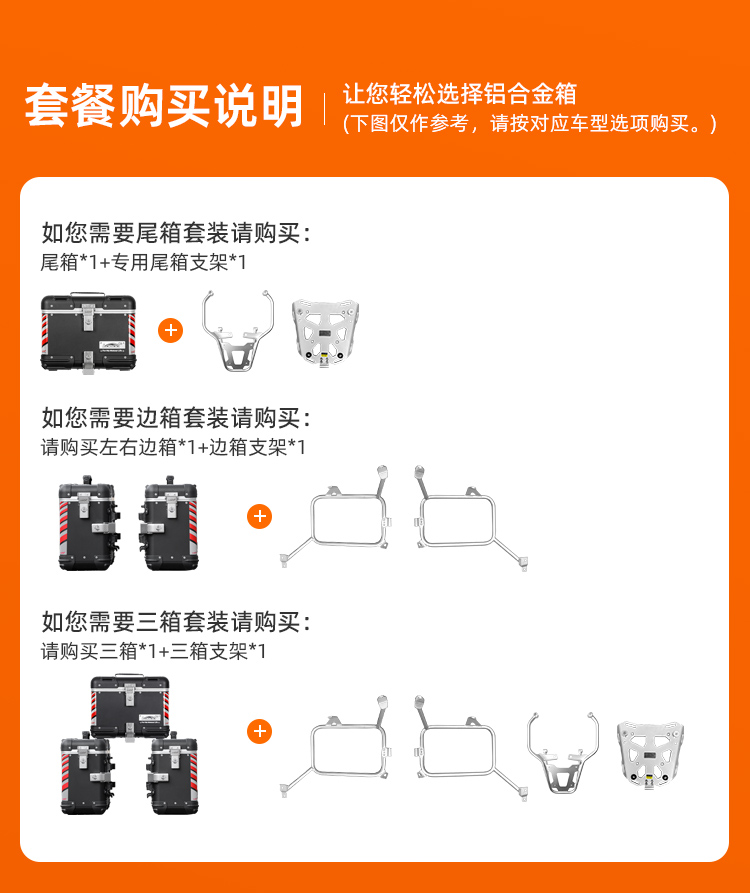 套餐购买说明

让您轻松选择铝合金箱
(下图仅作参考，请按对应车型选项购买。)

如您需要尾箱套装请购买：
尾箱*1+专用尾箱支架*1

+

如您需要边箱套装请购买：
请购买左右边箱*1+边箱支架*1

+

如您需要三箱套装请购买：
请购买三箱*1+三箱支架*1

+