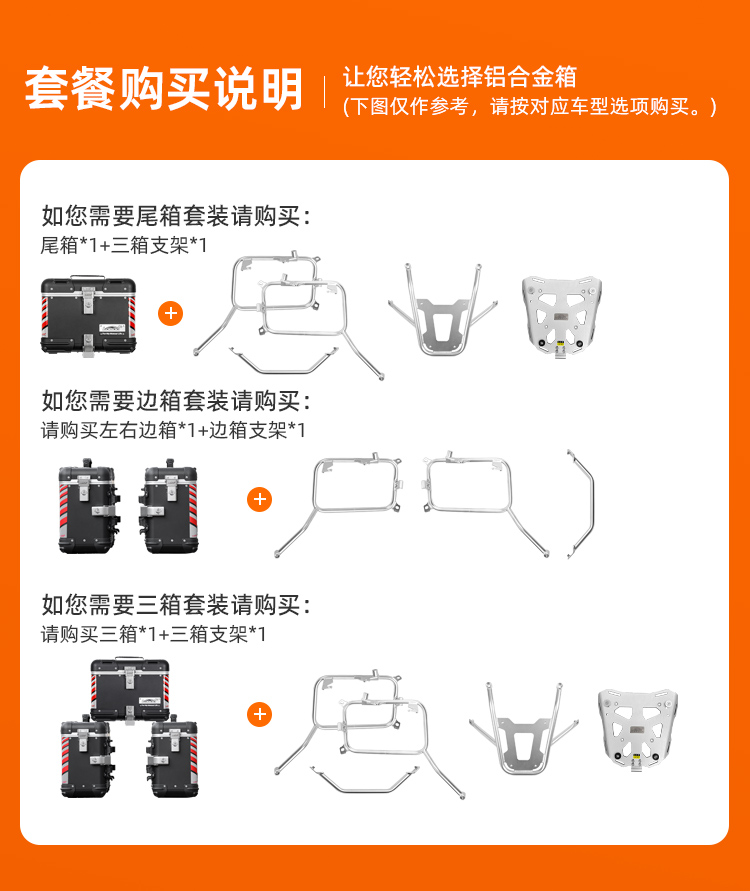 套餐购买说明

让您轻松选择铝合金箱
(下图仅作参考，请按对应车型选项购买。)

如您需要尾箱套装请购买：
尾箱*1+三箱支架*1

+

如您需要边箱套装请购买：
请购买左右边箱*1+边箱支架*1

+

如您需要三箱套装请购买：
请购买三箱*1+三箱支架*1

+