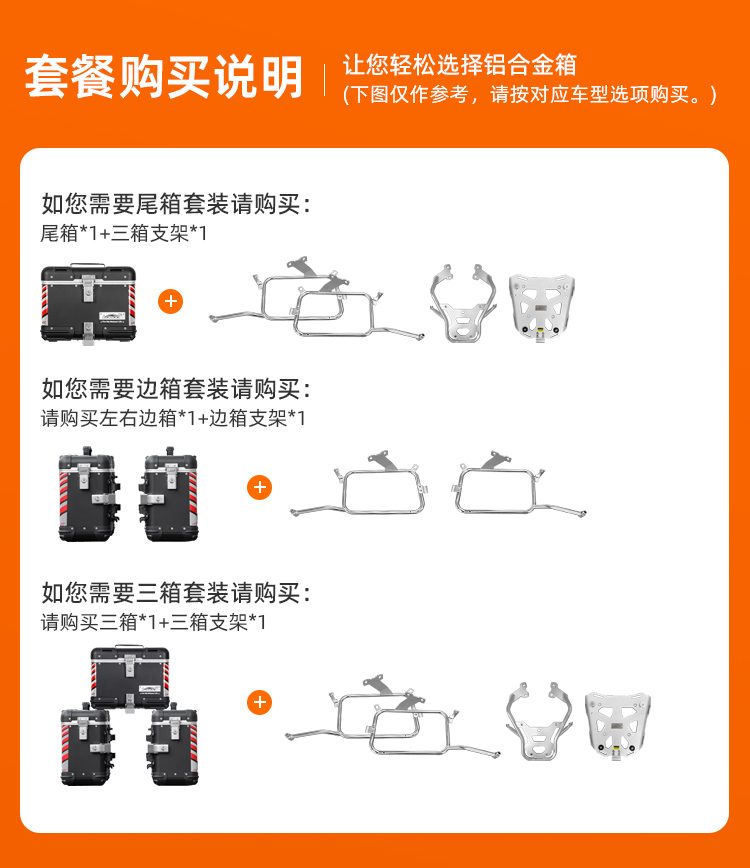 套餐购买说明

让您轻松选择铝合金箱
(下图仅作参考，请按对应车型选项购买。)

如您需要尾箱套装请购买：
尾箱*1+三箱支架*1

+

如您需要边箱套装请购买：
请购买左右边箱*1+边箱支架*1

+

如您需要三箱套装请购买：
请购买三箱*1+三箱支架*1

+