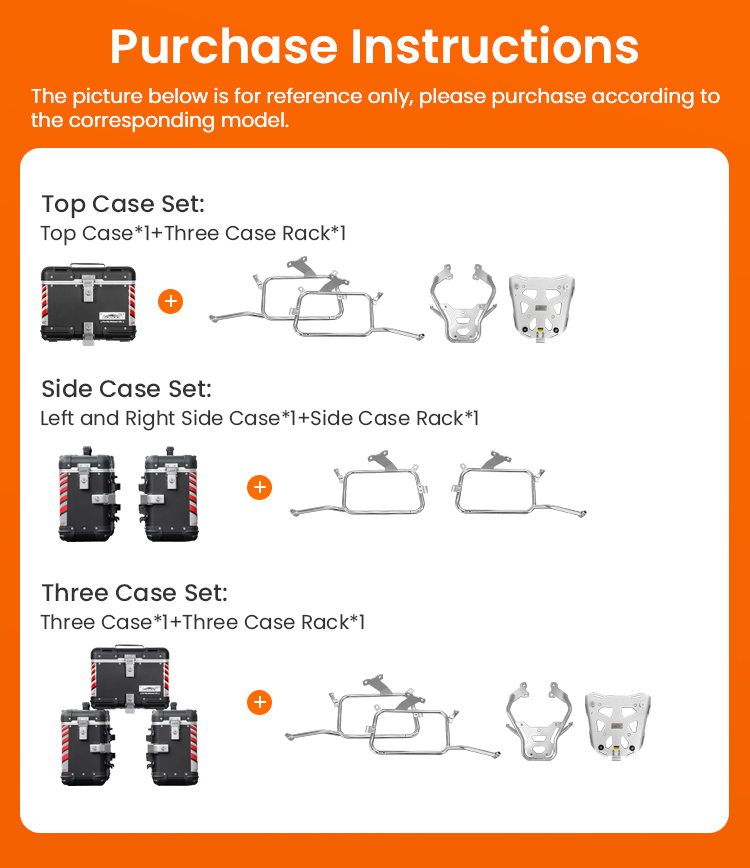 Purchase Instructions

The picture below is for reference only, please purchase according to the corresponding model.

Top Case Set:
Top Case*1+Three Case Rack*1

+

Side Case Set:
Left and Right Side Case*1+Side Case Rack*1

+

Three Case Set:
Three Case*1+Three Case Rack*1

+