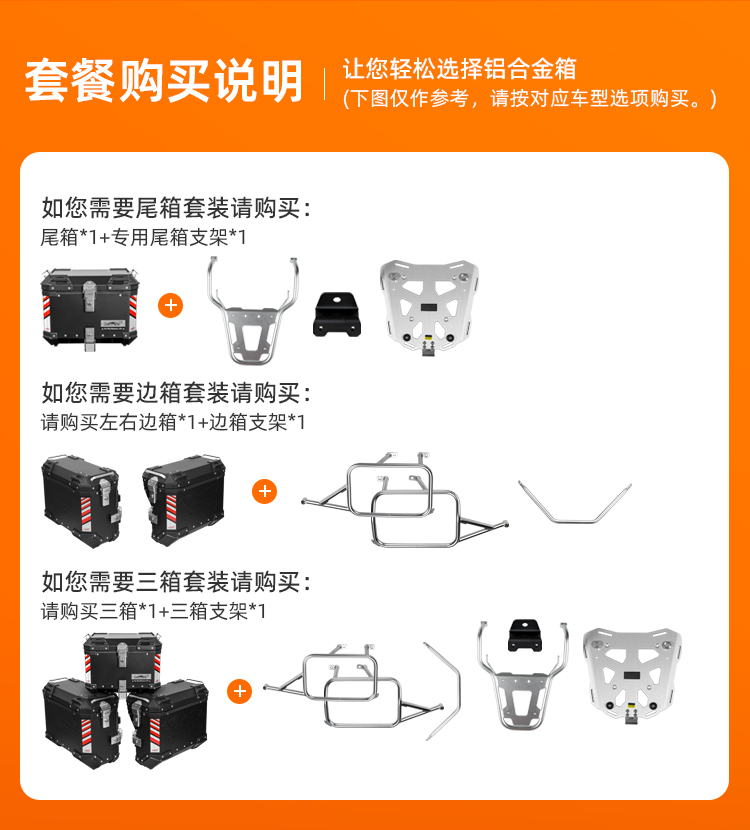 套餐购买说明

让您轻松选择铝合金箱
(下图仅作参考，请按对应车型选项购买。)

如您需要尾箱套装请购买：
尾箱*1+专用尾箱支架*1

+

如您需要边箱套装请购买：
请购买左右边箱*1+边箱支架*1

+

如您需要三箱套装请购买：
请购买三箱*1+三箱支架*1

+