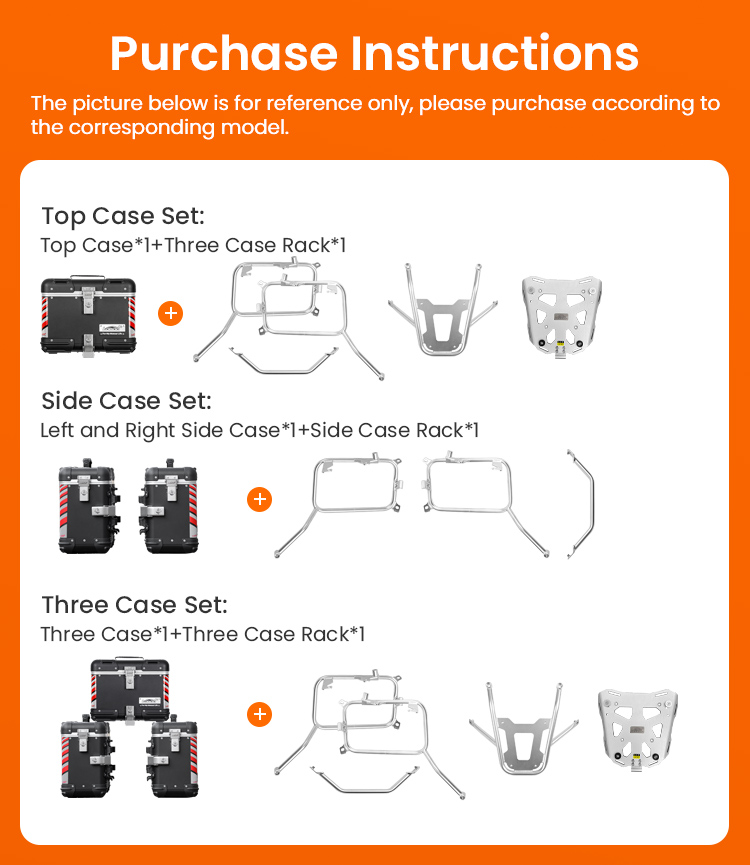 Purchase Instructions

The picture below is for reference only, please purchase according to the corresponding model.

Top Case Set:
Top Case*1+Three Case Rack*1

+

Side Case Set:
Left and Right Side Case*1+Side Case Rack*1

+

Three Case Set:
Three Case*1+Three Case Rack*1

+