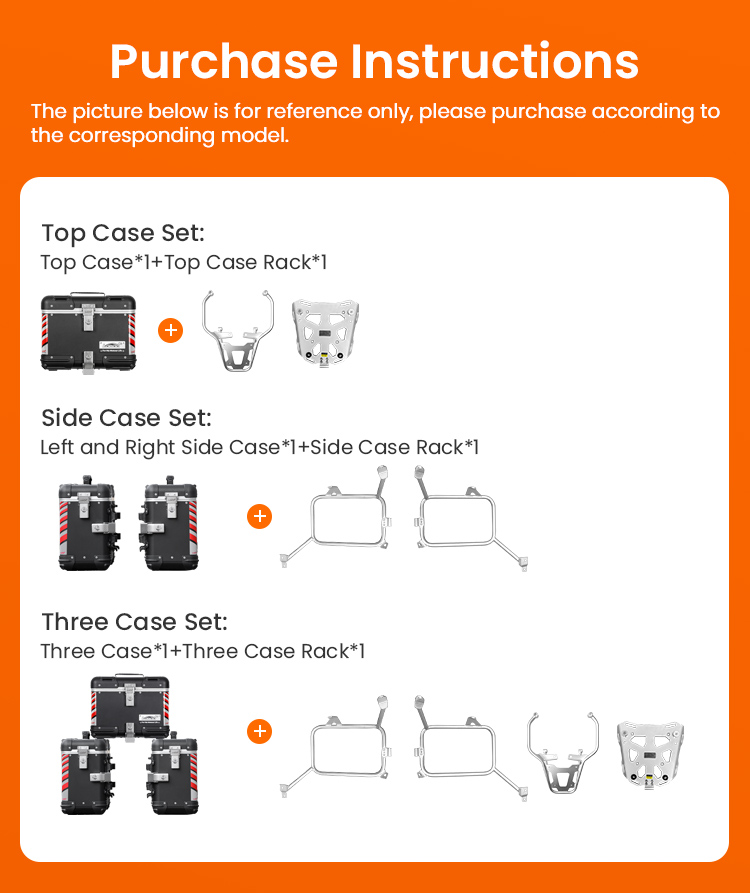 Purchase Instructions

The picture below is for reference only, please purchase according to the corresponding model.

Top Case Set:
Top Case*1+Top Case Rack*1

+

Side Case Set:
Left and Right Side Case*1+Side Case Rack*1

+

Three Case Set:
Three Case*1+Three Case Rack*1

+