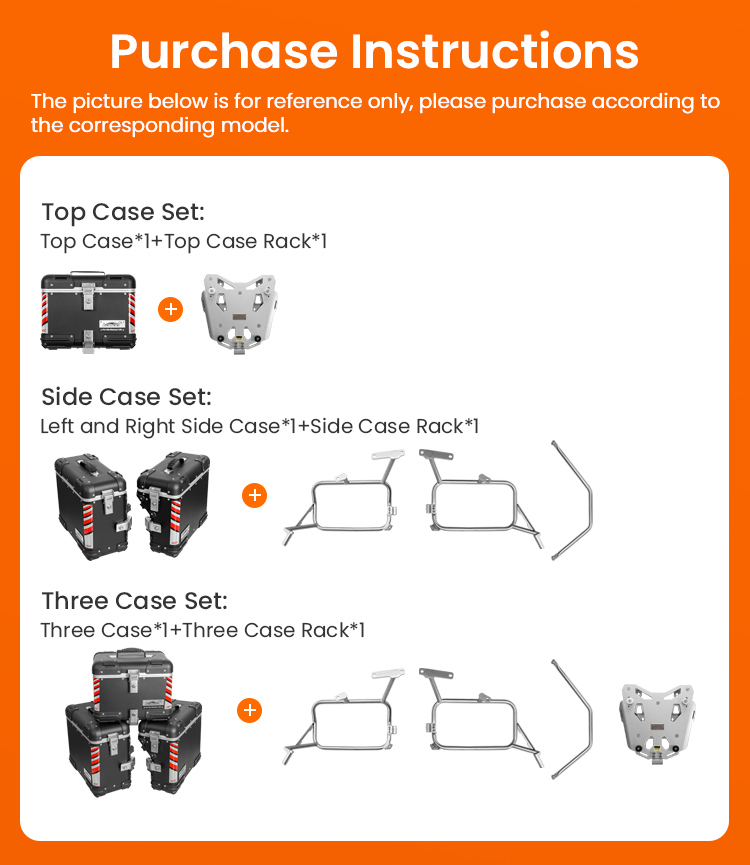 Purchase Instructions

The picture below is for reference only, please purchase according to the corresponding model.

Top Case Set:
Top Case*1+Top Case Rack*1

+

Side Case Set:
Left and Right Side Case*1+Side Case Rack*1

+

Three Case Set:
Three Case*1+Three Case Rack*1

+