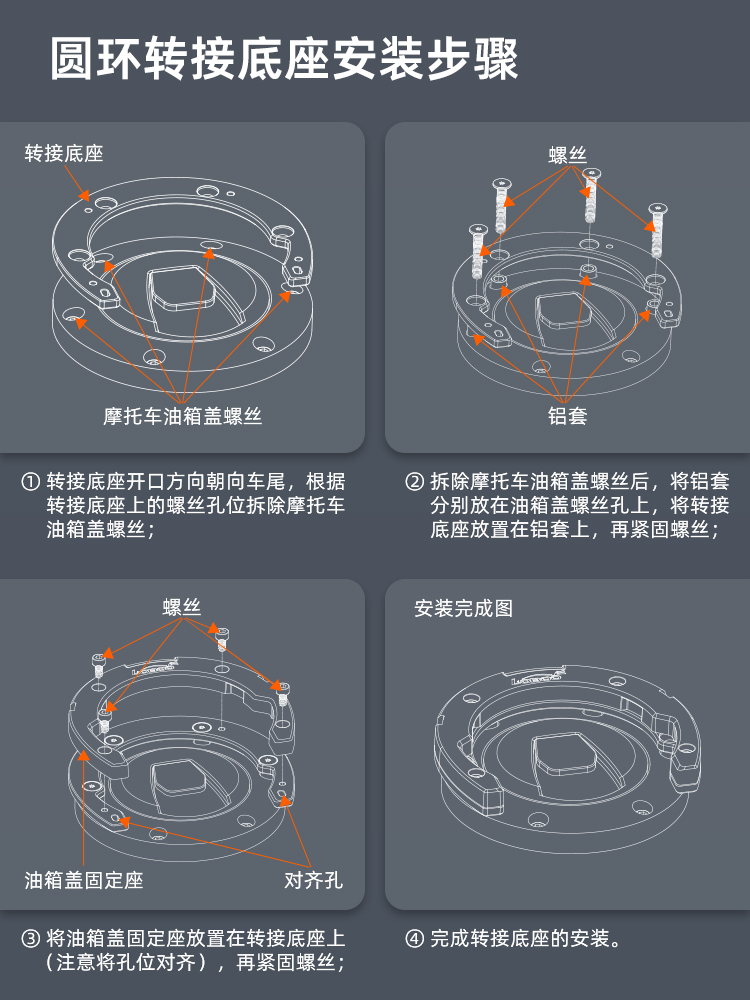 圆环转接底座安装步骤

转接底座

摩托车油箱盖螺丝

① 转接底座开口方向朝向车尾，根据转接底座上的螺丝孔位拆除摩托车油箱盖螺丝；

螺丝

铝套

② 拆除摩托车油箱盖螺丝后，将铝套分别放在油箱盖螺丝孔上，将转接底座放置在铝套上，再紧固螺丝；

螺丝

油箱盖固定座

对齐孔

③ 将油箱盖固定座放置在转接底座上（注意将孔位对齐），再紧固螺丝；

安装完成图

④ 完成转接底座的安装。