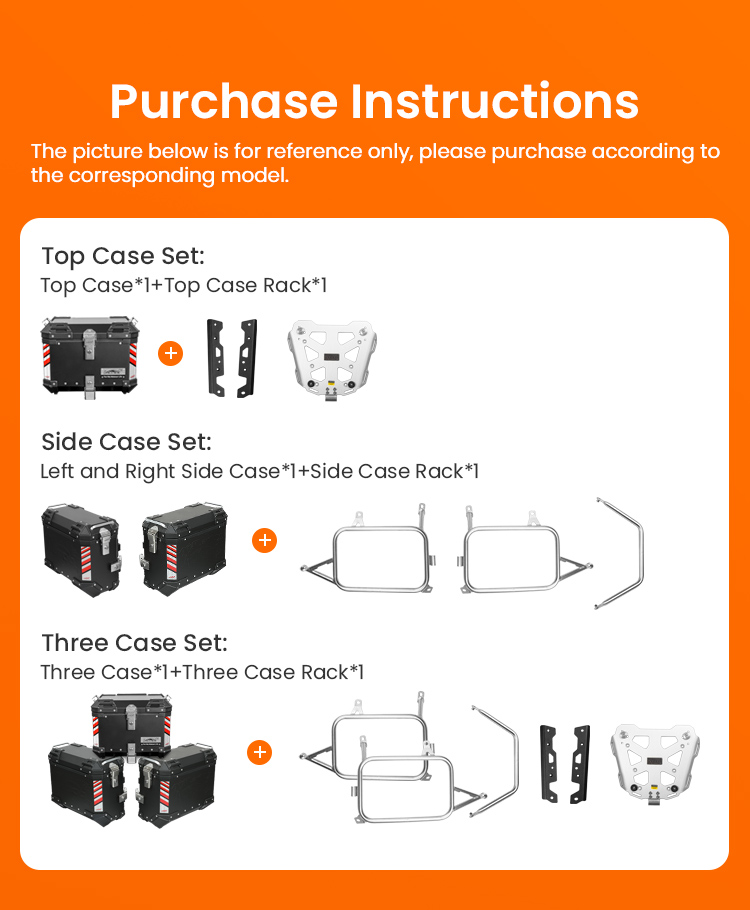 Purchase Instructions

The picture below is for reference only, please purchase according to the corresponding model.

Top Case Set:
Top Case*1+Top Case Rack*1

+

Side Case Set:
Left and Right Side Case*1+Side Case Rack*1

+

Three Case Set:
Three Case*1+Three Case Rack*1

+