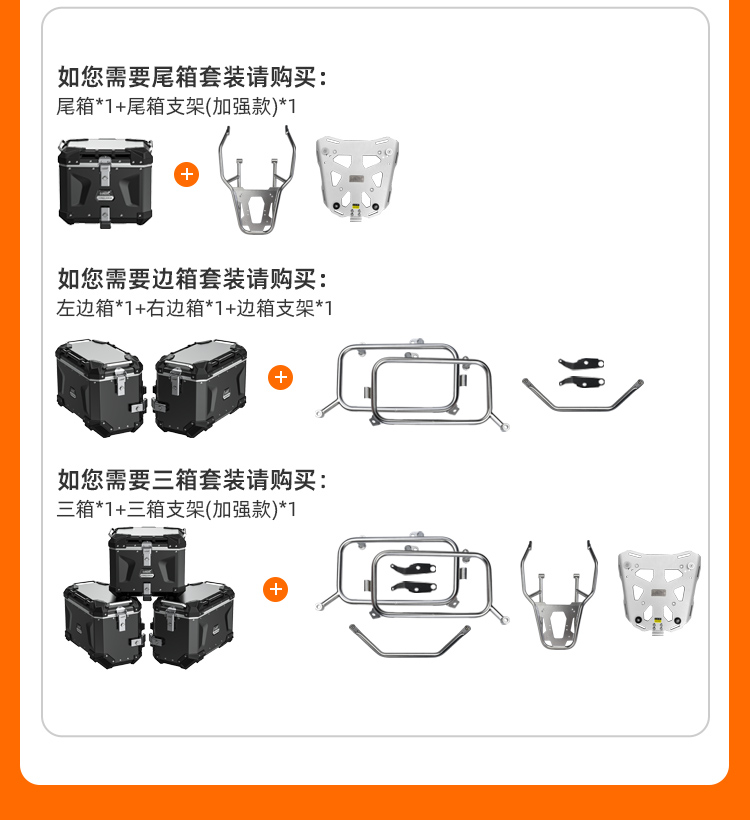 如您需要尾箱套装请购买：
尾箱*1+尾箱支架(加强款)*1

+

如您需要边箱套装请购买：
左边箱*1+右边箱*1+边箱支架*1

+

如您需要三箱套装请购买：
三箱*1+三箱支架(加强款)*1

+