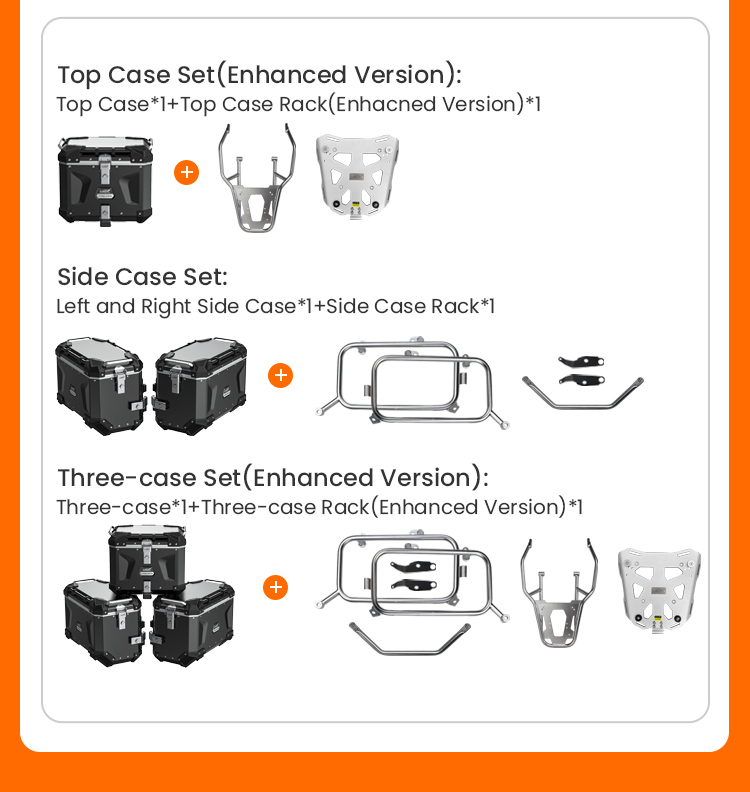 Top Case Set(Enhanced Version):
Top Case*1+Top Case Rack(Enhacned Version)*1

+

Side Case Set:
Left and Right Side Case*1+Side Case Rack*1

+

Three-case Set(Enhanced Version):
Three-case*1+Three-case Rack(Enhanced Version)*1

+