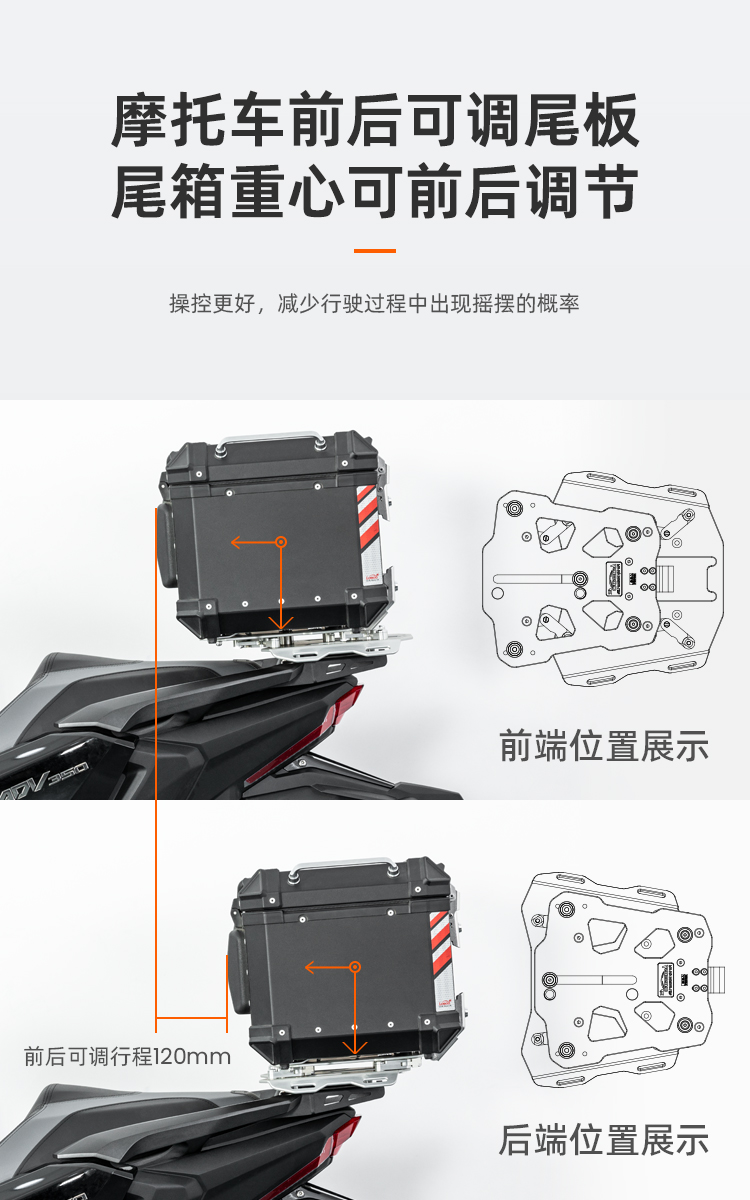 摩托车前后可调尾板
尾箱重心可前后调节

操控更好，减少行驶过程中出现摇摆的概率

ADV350

前端位置展示

前后可调行程120mm

后端位置展示