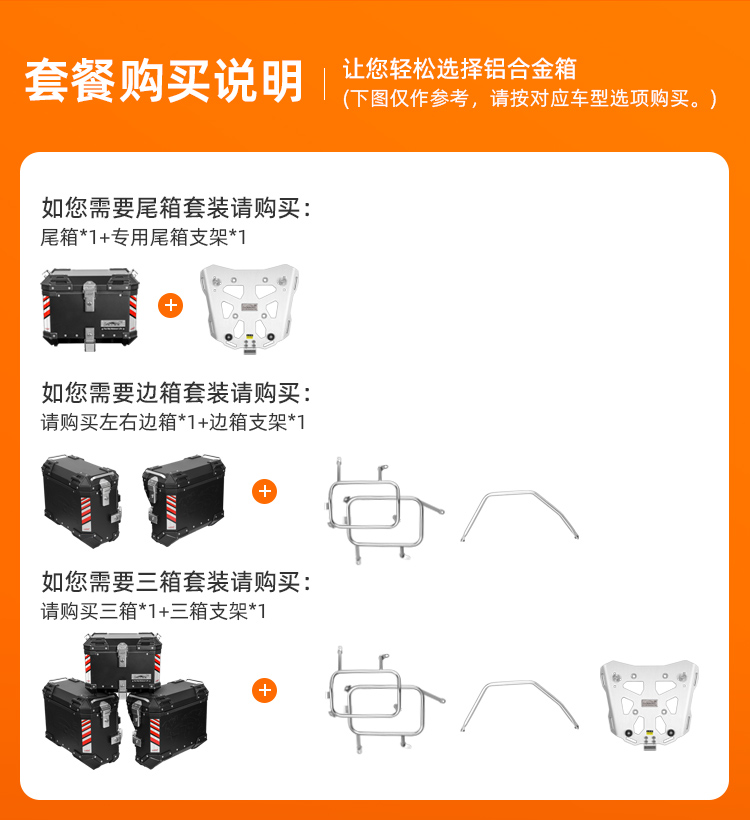 套餐购买说明

让您轻松选择铝合金箱
(下图仅作参考，请按对应车型选项购买。)

如您需要尾箱套装请购买：
尾箱*1+专用尾箱支架*1

+

如您需要边箱套装请购买：
请购买左右边箱*1+边箱支架*1

+

如您需要三箱套装请购买：
请购买三箱*1+三箱支架*1

+