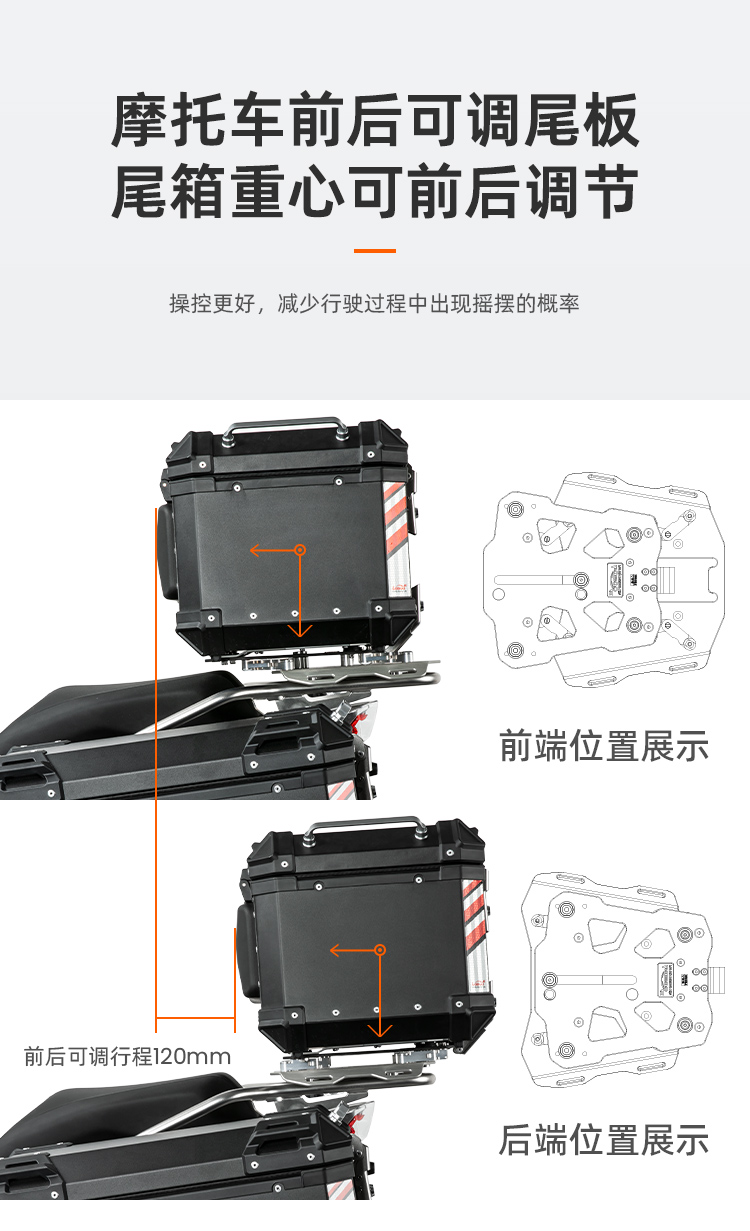 摩托车前后可调尾板
尾箱重心可前后调节

操控更好，减少行驶过程中出现摇摆的概率

前端位置展示

前后可调行程120mm

后端位置展示