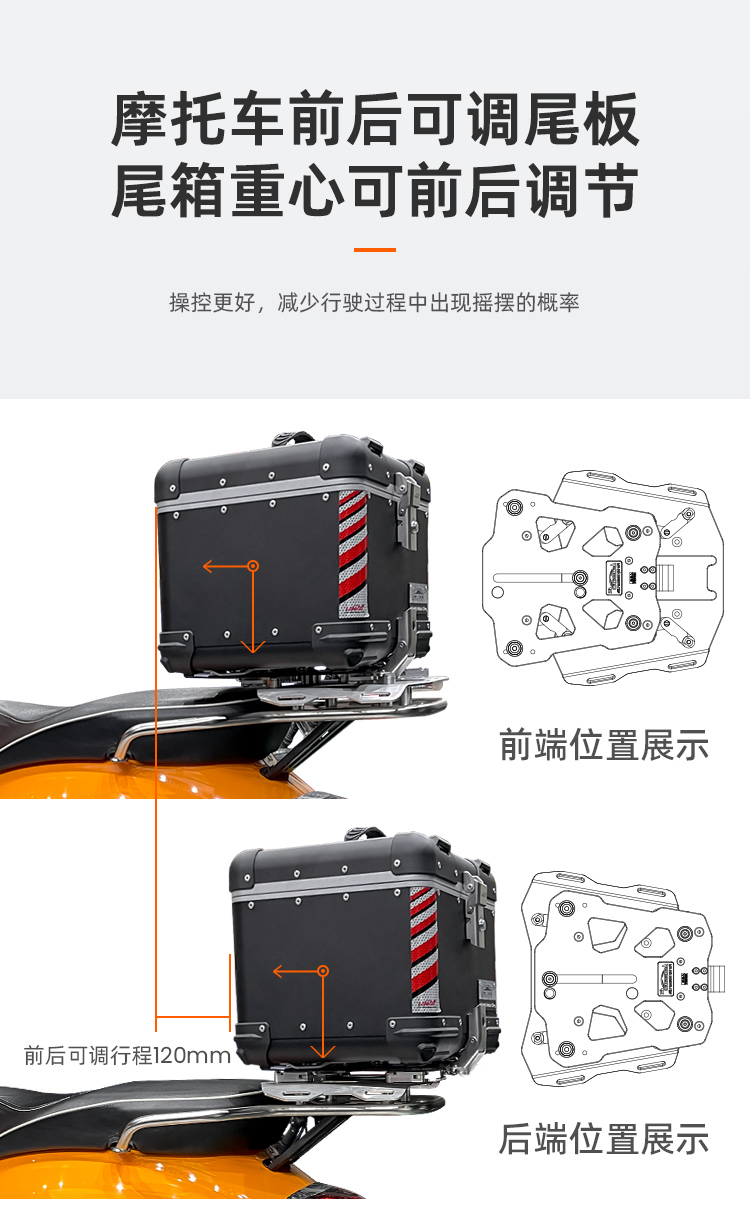 摩托车前后可调尾板
尾箱重心可前后调节

操控更好，减少行驶过程中出现摇摆的概率

前端位置展示

前后可调行程120mm

后端位置展示