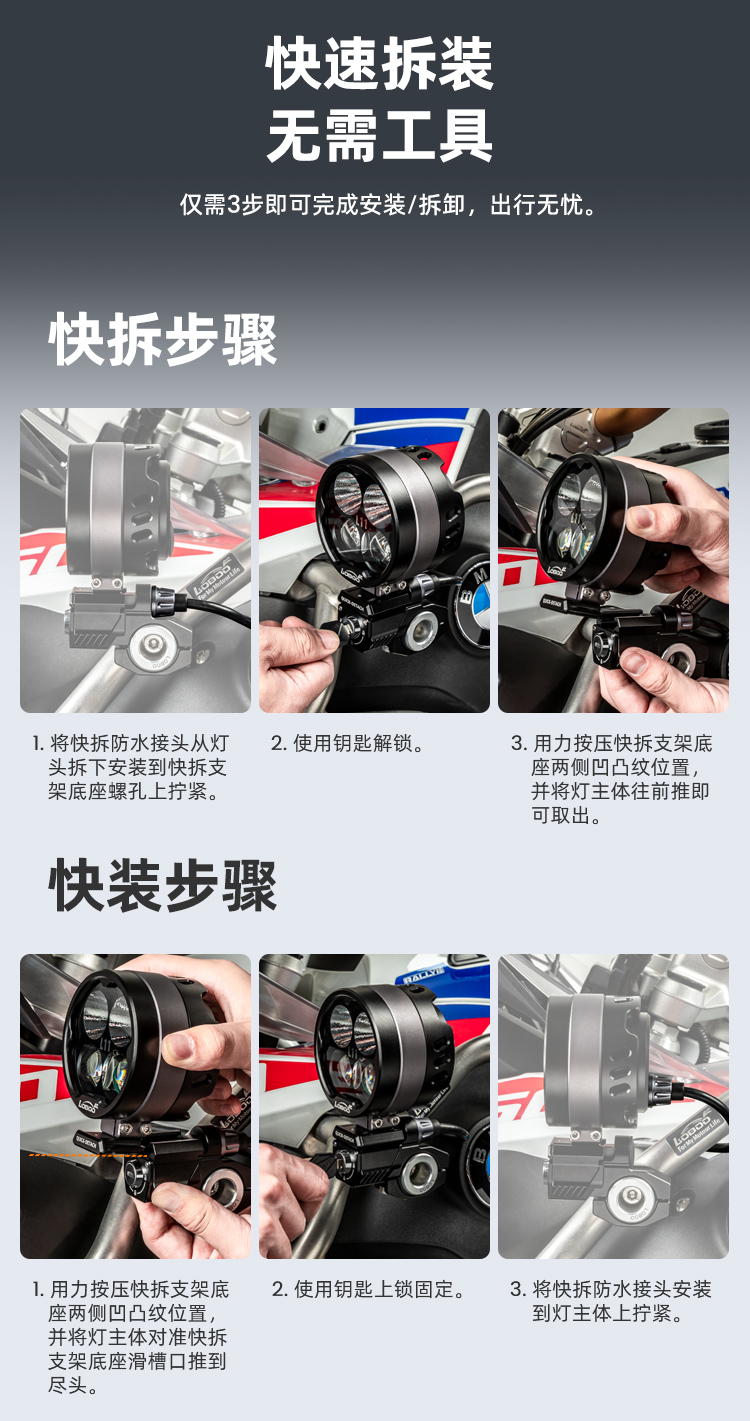 快速拆装
无需工具

仅需3步即可完成安装/拆卸，出行无忧。

快拆步骤

1. 将快拆防水接头从灯头拆下安装到快拆支架底座螺孔上拧紧。

2. 使用钥匙解锁。

3. 用力按压快拆支架底座两侧凹凸纹位置，并将灯主体往前推即可取出。

快装步骤

1. 用力按压快拆支架底座两侧凹凸纹位置，并将灯主体对准快拆支架底座滑槽口推到尽头。

2. 使用钥匙上锁固定。

3. 将快拆防水接头安装到灯主体上拧紧。