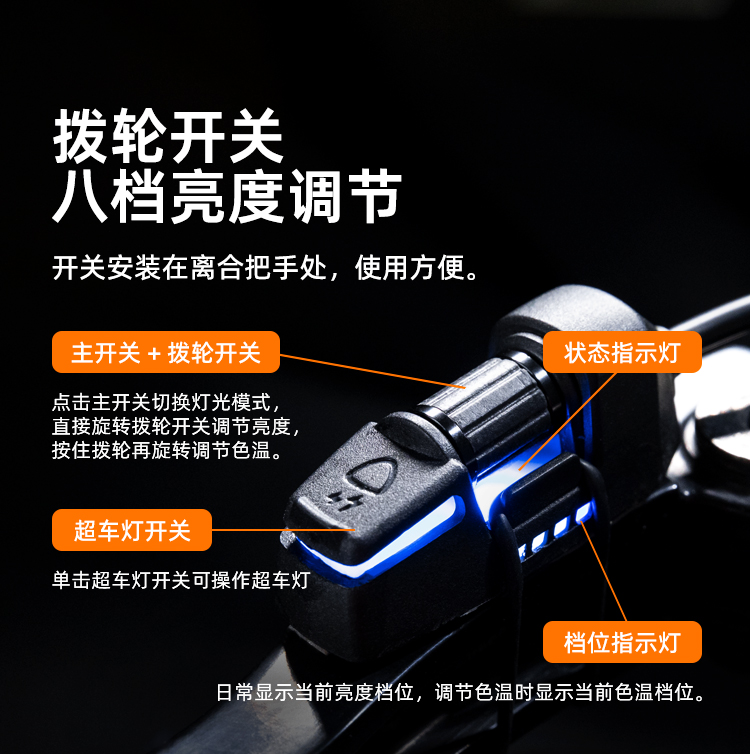 拨轮开关
八档亮度调节

开关安装在离合把手处，使用方便。

主开关 + 拨轮开关

点击主开关切换灯光模式，
直接旋转拨轮开关调节亮度，
按住拨轮再旋转调节色温。

状态指示灯

超车灯开关

单击超车灯开关可操作超车灯

档位指示灯

日常显示当前亮度档位，调节色温时显示当前色温档位。