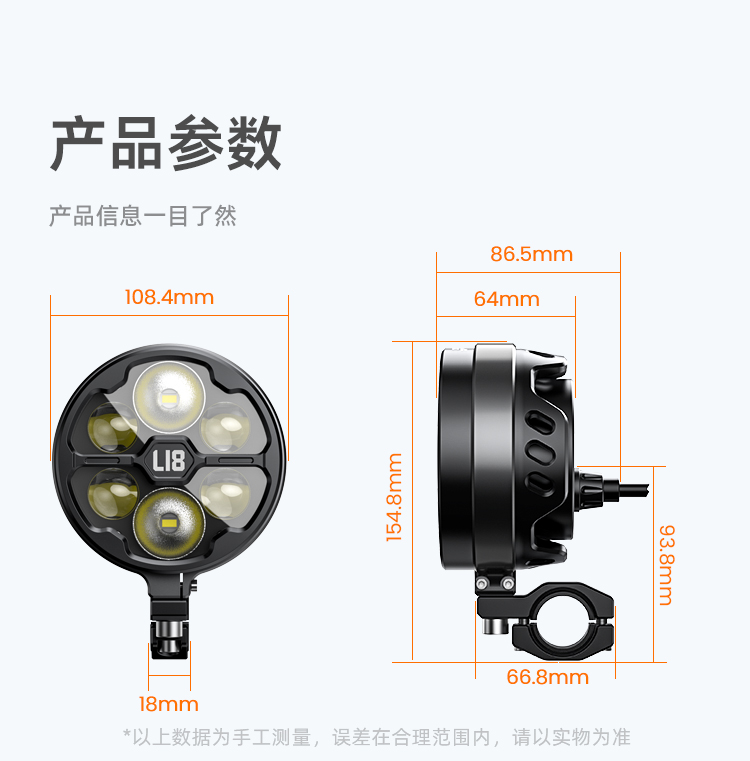 产品参数

产品信息一目了然

108.4mm

L18

18mm

86.5mm

64mm

154.8mm

93.8mm

66.8mm

*以上数据为手工测量，误差在合理范围内，请以实物为准