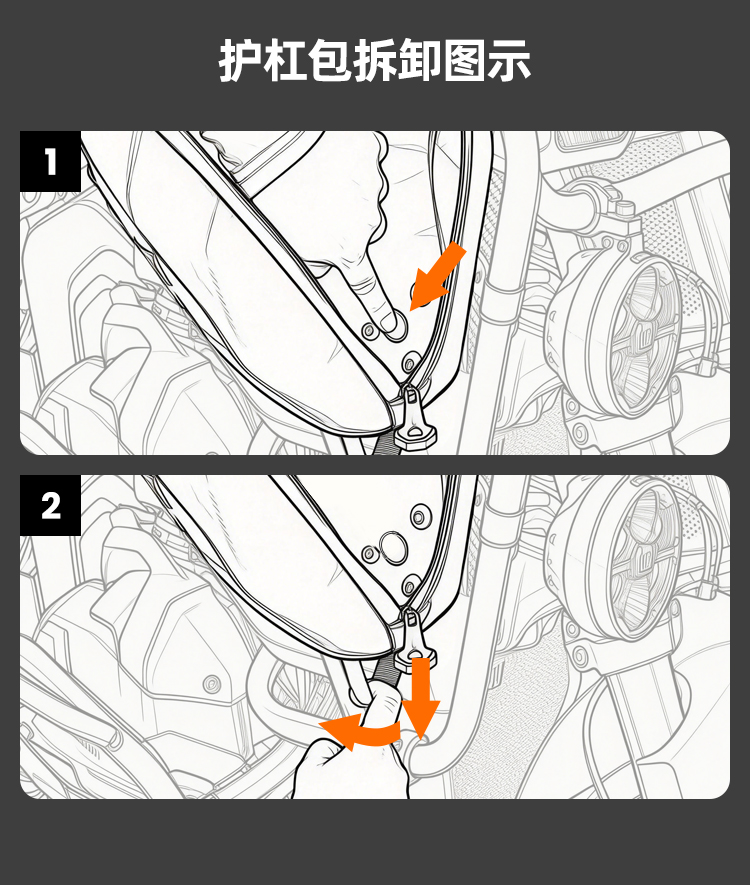 护杠包拆卸图示

1

2