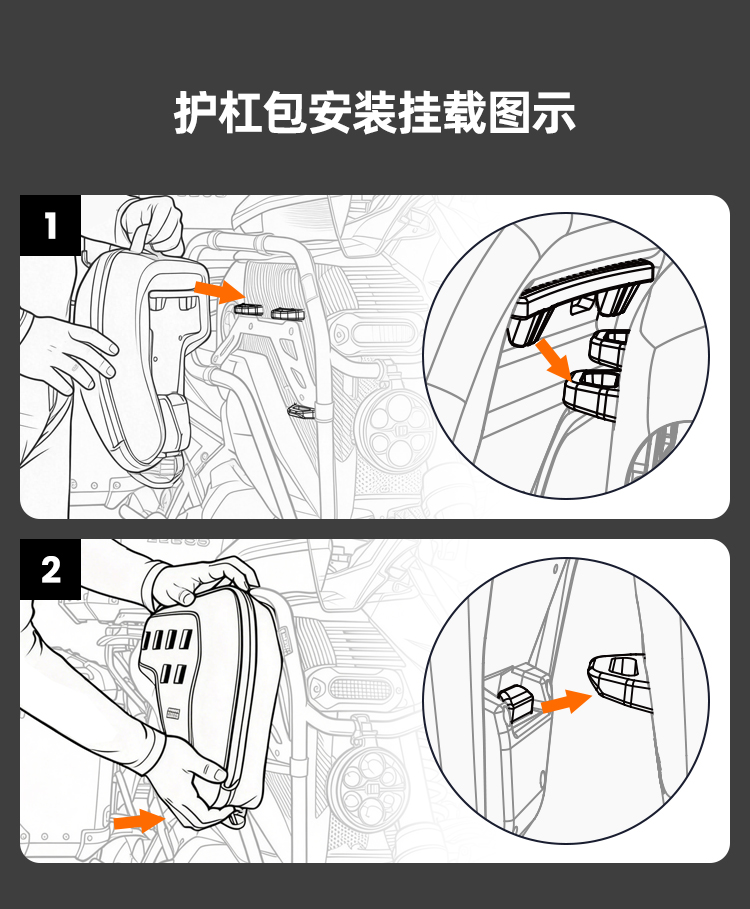 护杠包安装挂载图示

1

2