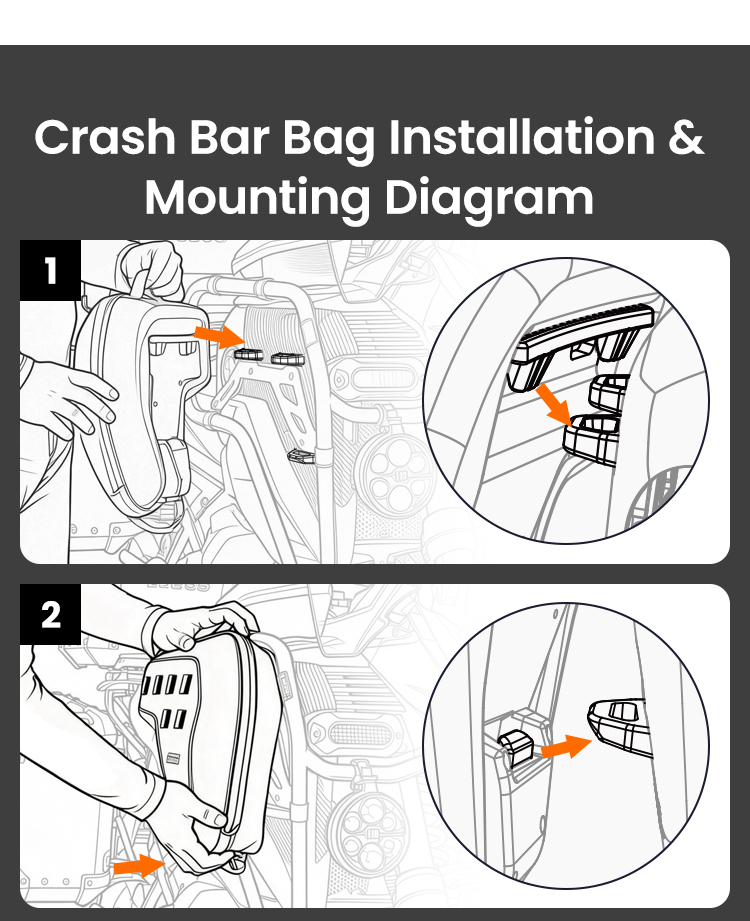 Crash Bar Bag Installation & Mounting Diagram

1

2