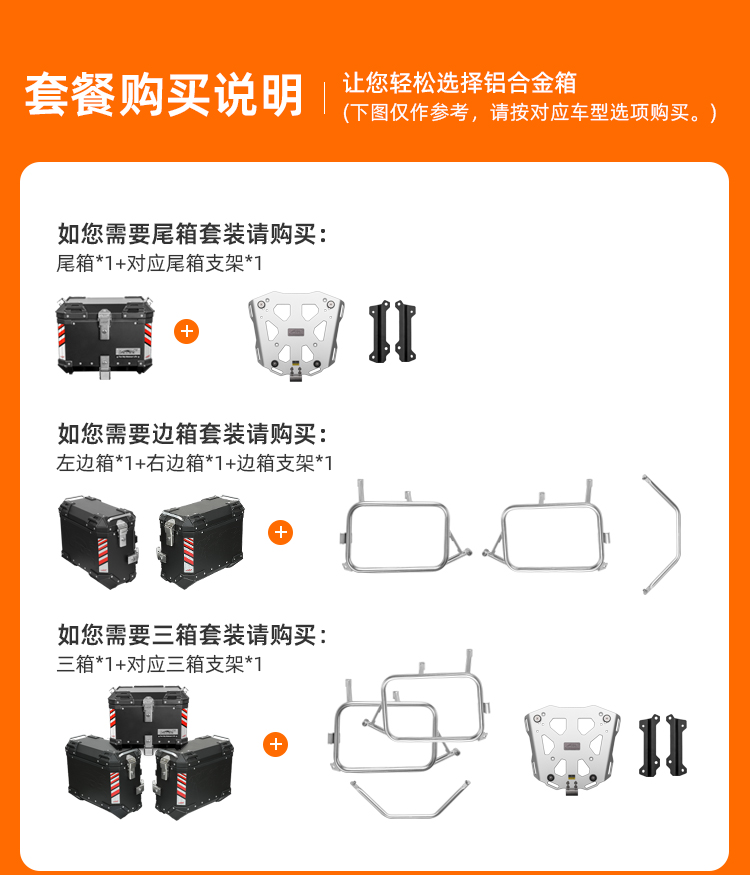 套餐购买说明

让您轻松选择铝合金箱
(下图仅作参考，请按对应车型选项购买。)

如您需要尾箱套装请购买：
尾箱*1+对应尾箱支架*1

+

如您需要边箱套装请购买：
左边箱*1+右边箱*1+边箱支架*1

+

如您需要三箱套装请购买：
三箱*1+对应三箱支架*1

+