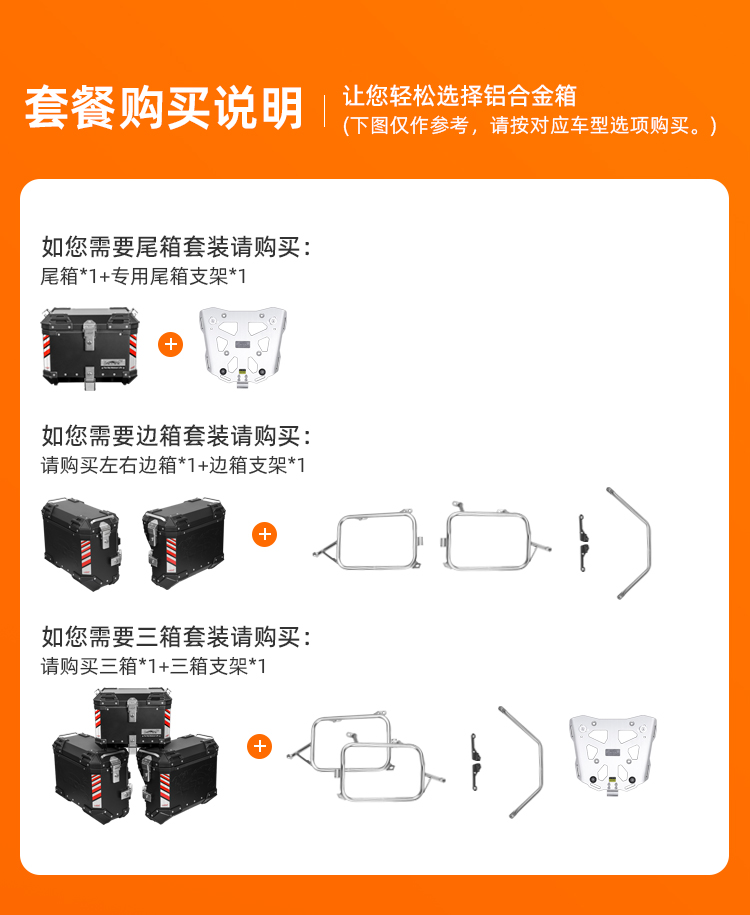 套餐购买说明

让您轻松选择铝合金箱
(下图仅作参考，请按对应车型选项购买。)

如您需要尾箱套装请购买:
尾箱*1+专用尾箱支架*1

+

如您需要边箱套装请购买:
请购买左右边箱*1+边箱支架*1

+

如您需要三箱套装请购买:
请购买三箱*1+三箱支架*1

+