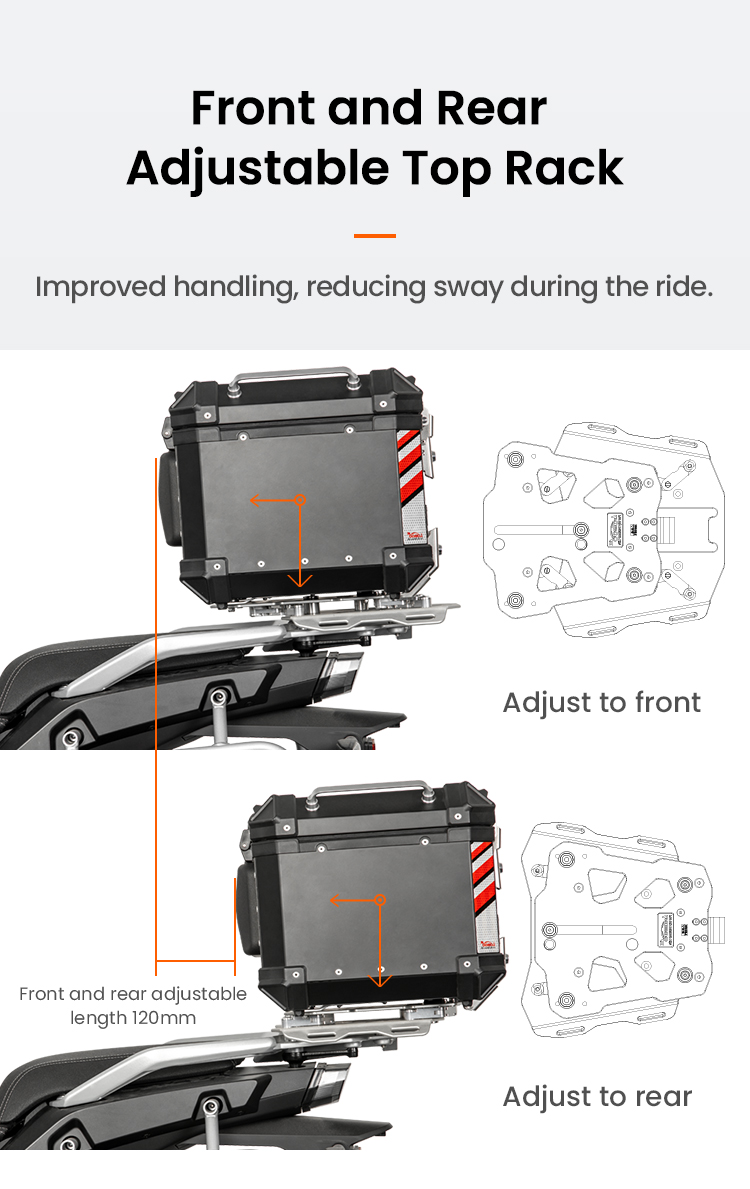 Front and Rear Adjustable Top Rack

Improved handling, reducing sway during the ride.

Adjust to front

Front and rear adjustable length 120mm

Adjust to rear