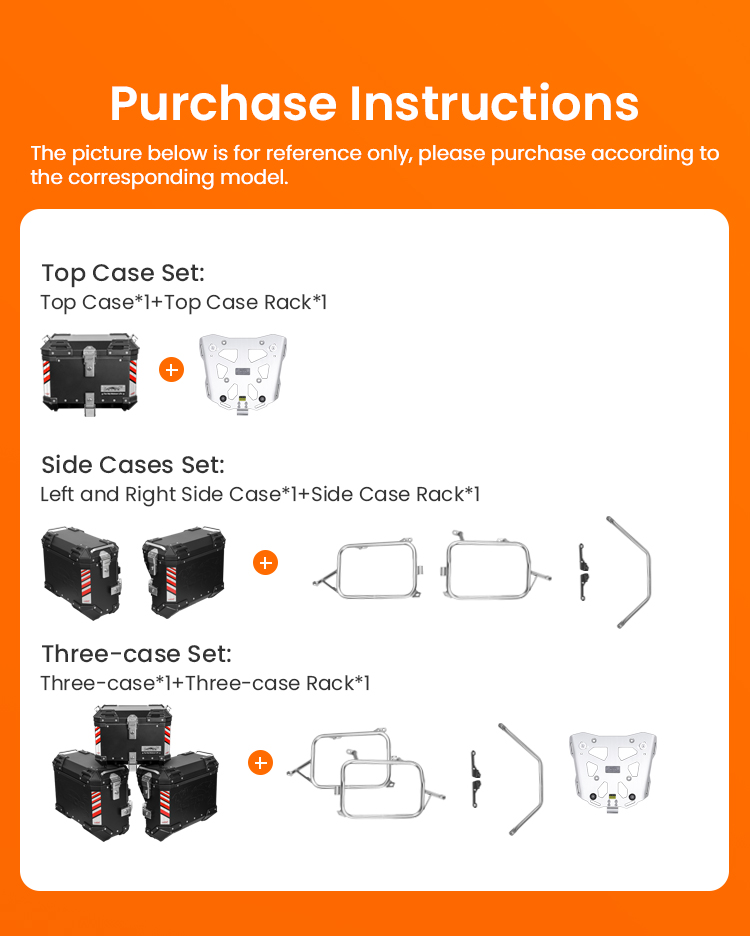 Purchase Instructions

The picture below is for reference only, please purchase according to the corresponding model.

Top Case Set:
Top Case*1+Top Case Rack*1

+

Side Cases Set:
Left and Right Side Case*1+Side Case Rack*1

+

Three-case Set:
Three-case*1+Three-case Rack*1

+