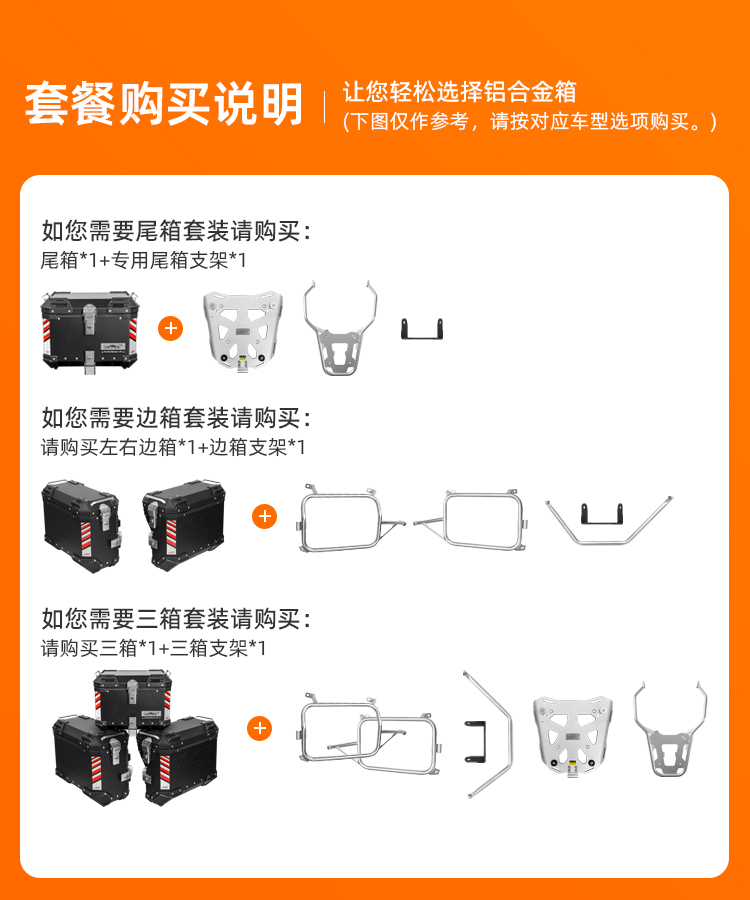 套餐购买说明

让您轻松选择铝合金箱
(下图仅作参考，请按对应车型选项购买。)

如您需要尾箱套装请购买：
尾箱*1+专用尾箱支架*1

+

如您需要边箱套装请购买：
请购买左右边箱*1+边箱支架*1

+

如您需要三箱套装请购买：
请购买三箱*1+三箱支架*1

+