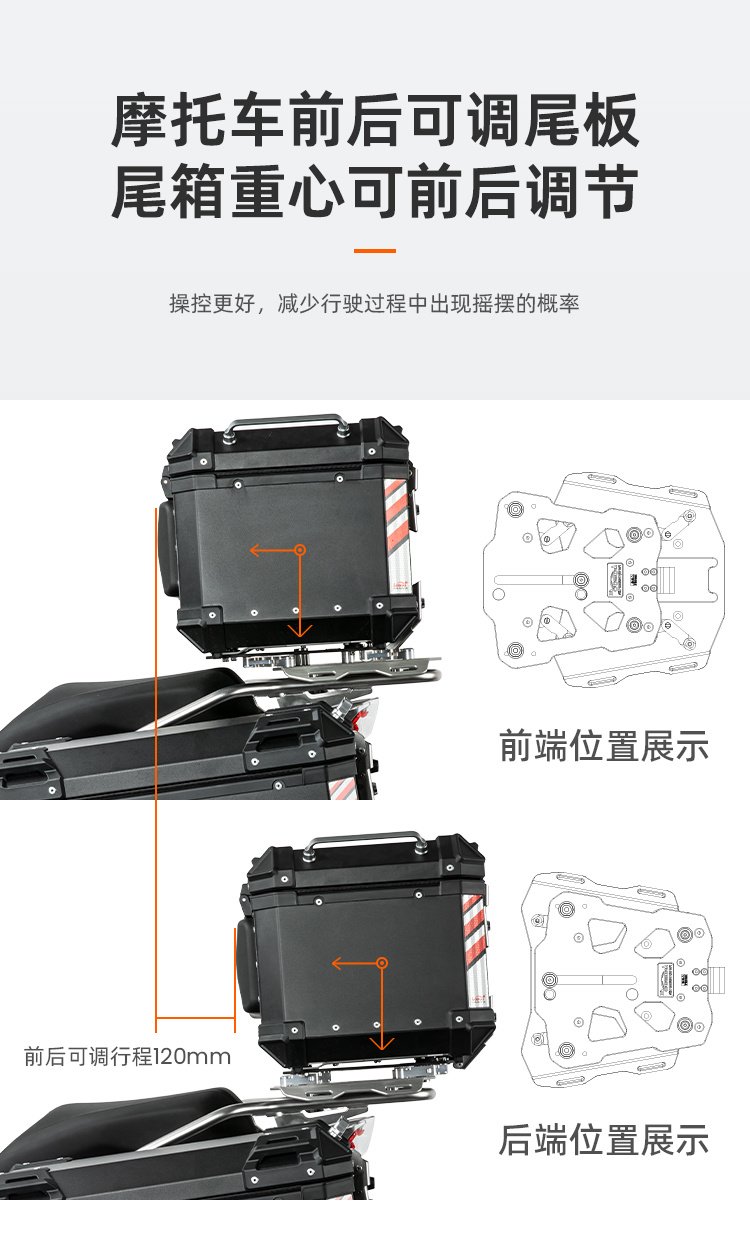 摩托车前后可调尾板
尾箱重心可前后调节

操控更好，减少行驶过程中出现摇摆的概率

前端位置展示

前后可调行程120mm

后端位置展示