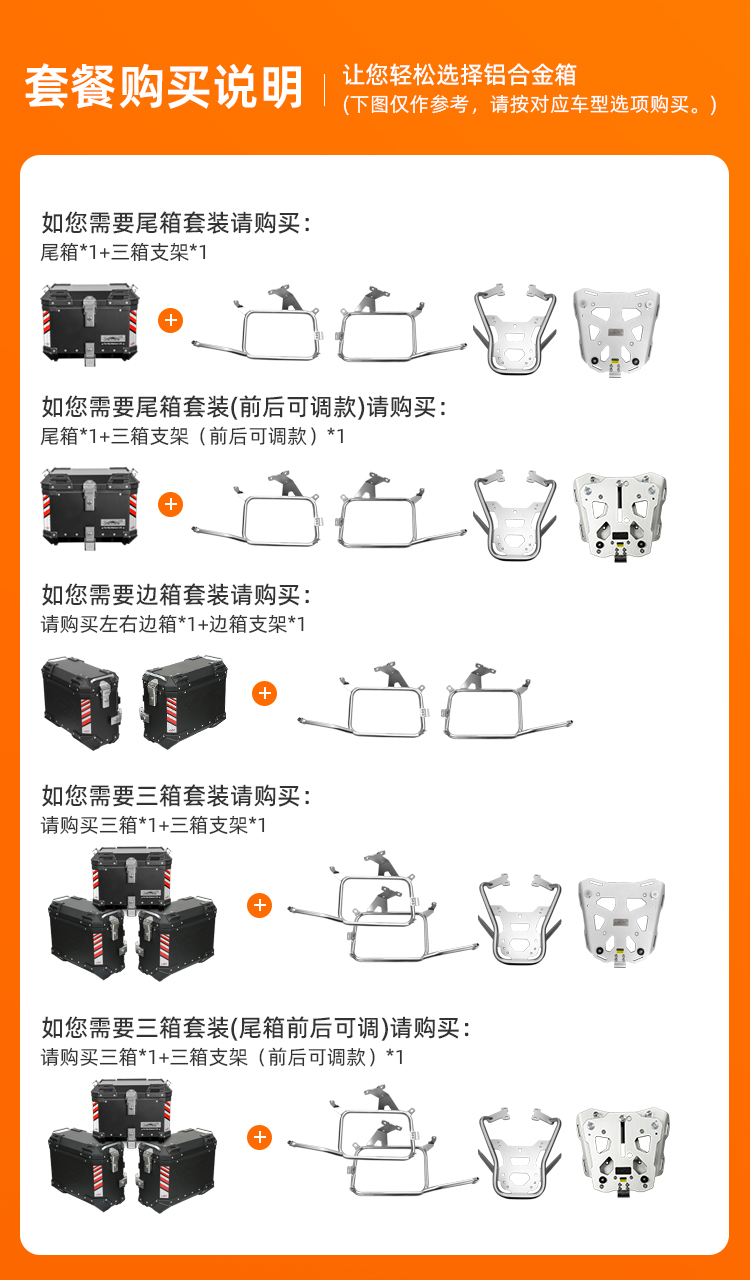 套餐购买说明

让您轻松选择铝合金箱
(下图仅作参考，请按对应车型选项购买。)

如您需要尾箱套装请购买：
尾箱*1+三箱支架*1

+

如您需要尾箱套装(前后可调款)请购买：
尾箱*1+三箱支架（前后可调款）*1

+

如您需要边箱套装请购买：
请购买左右边箱*1+边箱支架*1

+

如您需要三箱套装请购买：
请购买三箱*1+三箱支架*1

+

如您需要三箱套装(尾箱前后可调)请购买：
请购买三箱*1+三箱支架（前后可调款）*1

+