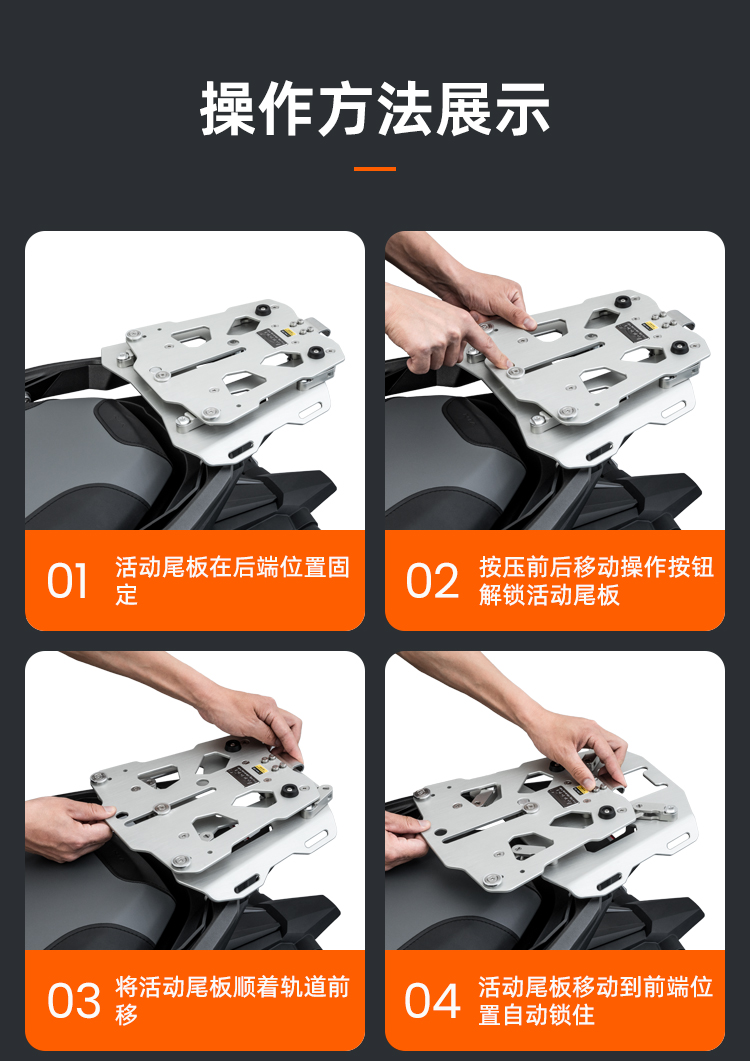 操作方法展示

01 活动尾板在后端位置固定

02 按压前后移动操作按钮解锁活动尾板

03 将活动尾板顺着轨道前移

04 活动尾板移动到前端位置自动锁住